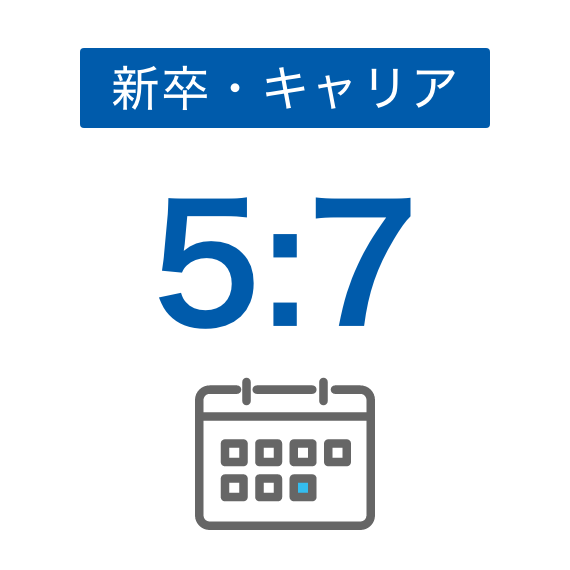 新卒・キャリア

5:7