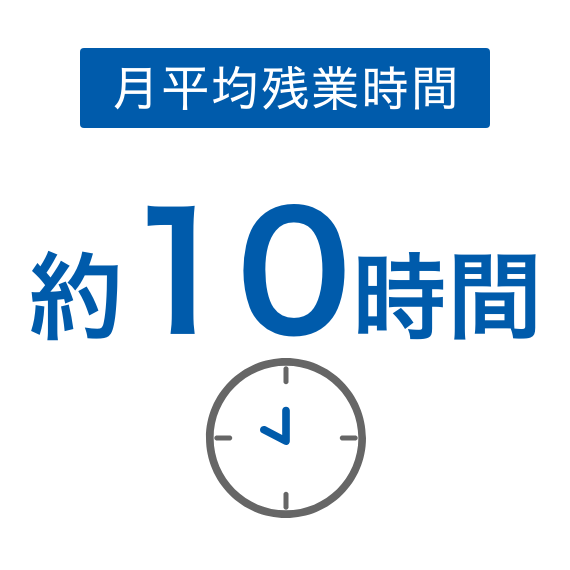 月平均残業時間

約10時間