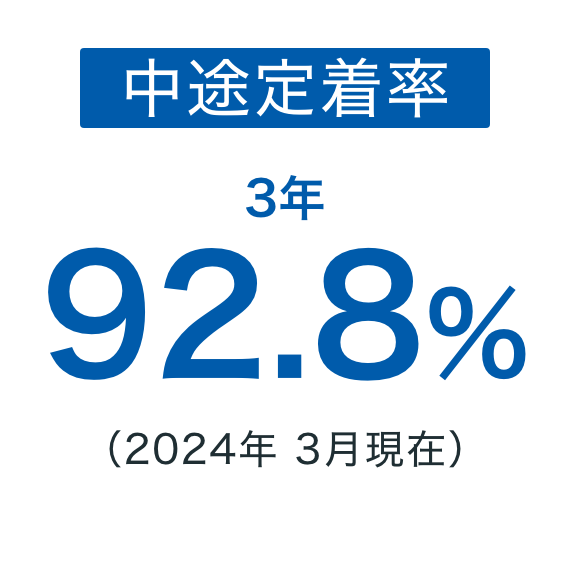 中途定着率

3年

92.8%

（2024年 3月現在）